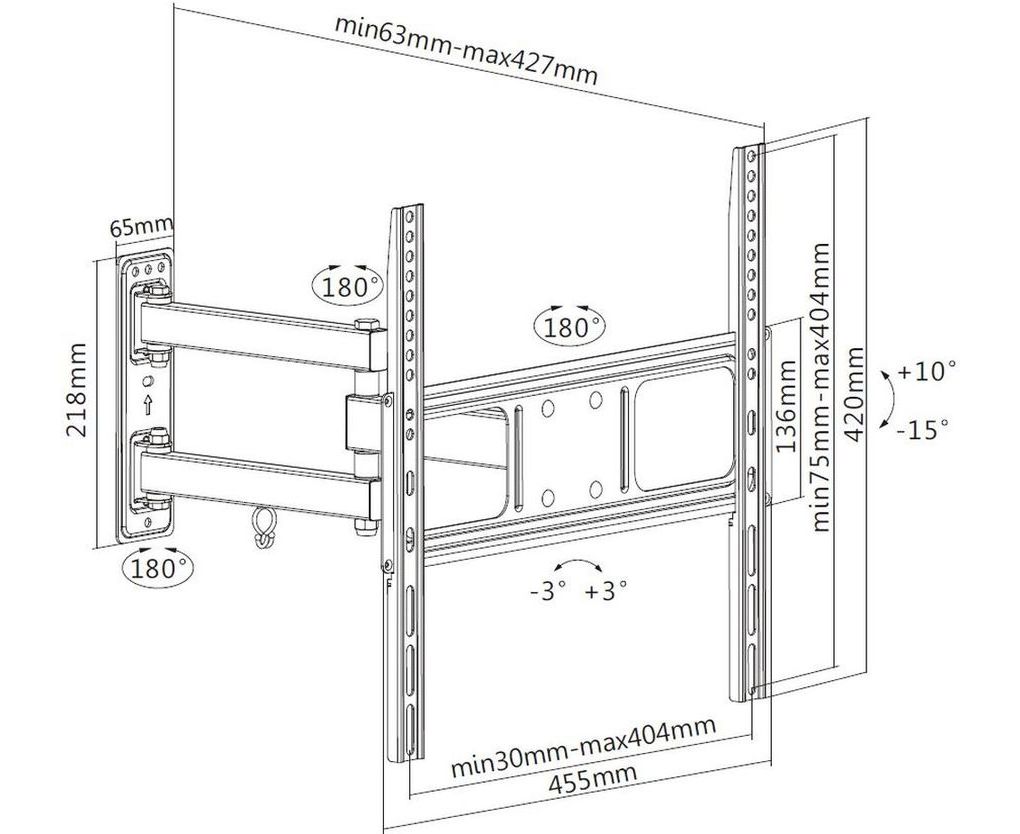 min63mm-max427mm

65mm

218mm

180°

180°

180°

136mm

min75mm-max404mm

420mm

+10°

-15°

-3° +3°

min30mm-max404mm

455mm