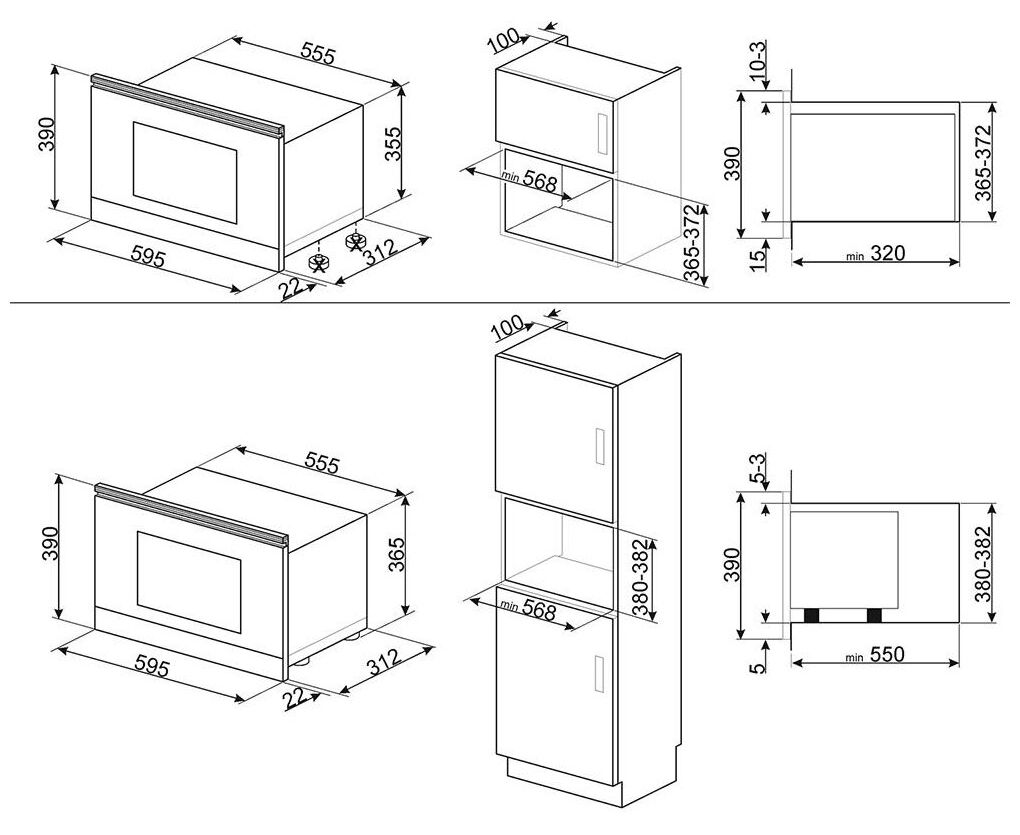 555
390
355
595
22
312
100
min 568
365-372
10-3
390
365-372
15
min 320

555
390
365
595
22
312
100
380-382
min 568
5-3
390
380-382
5
min 550