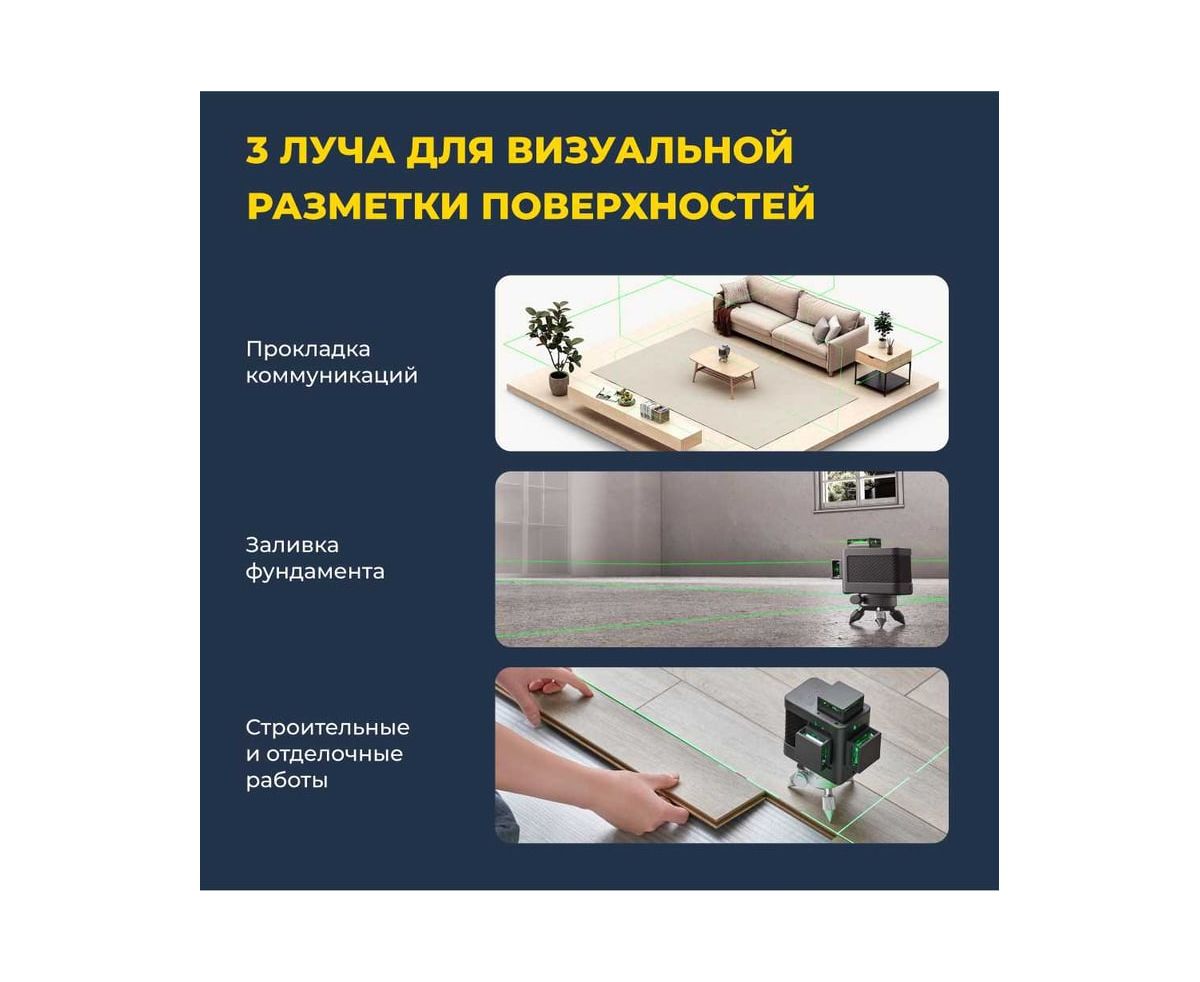 3 ЛУЧА ДЛЯ ВИЗУАЛЬНОЙ РАЗМЕТКИ ПОВЕРХНОСТЕЙ

Прокладка коммуникаций

Заливка фундамента

Строительные и отделочные работы