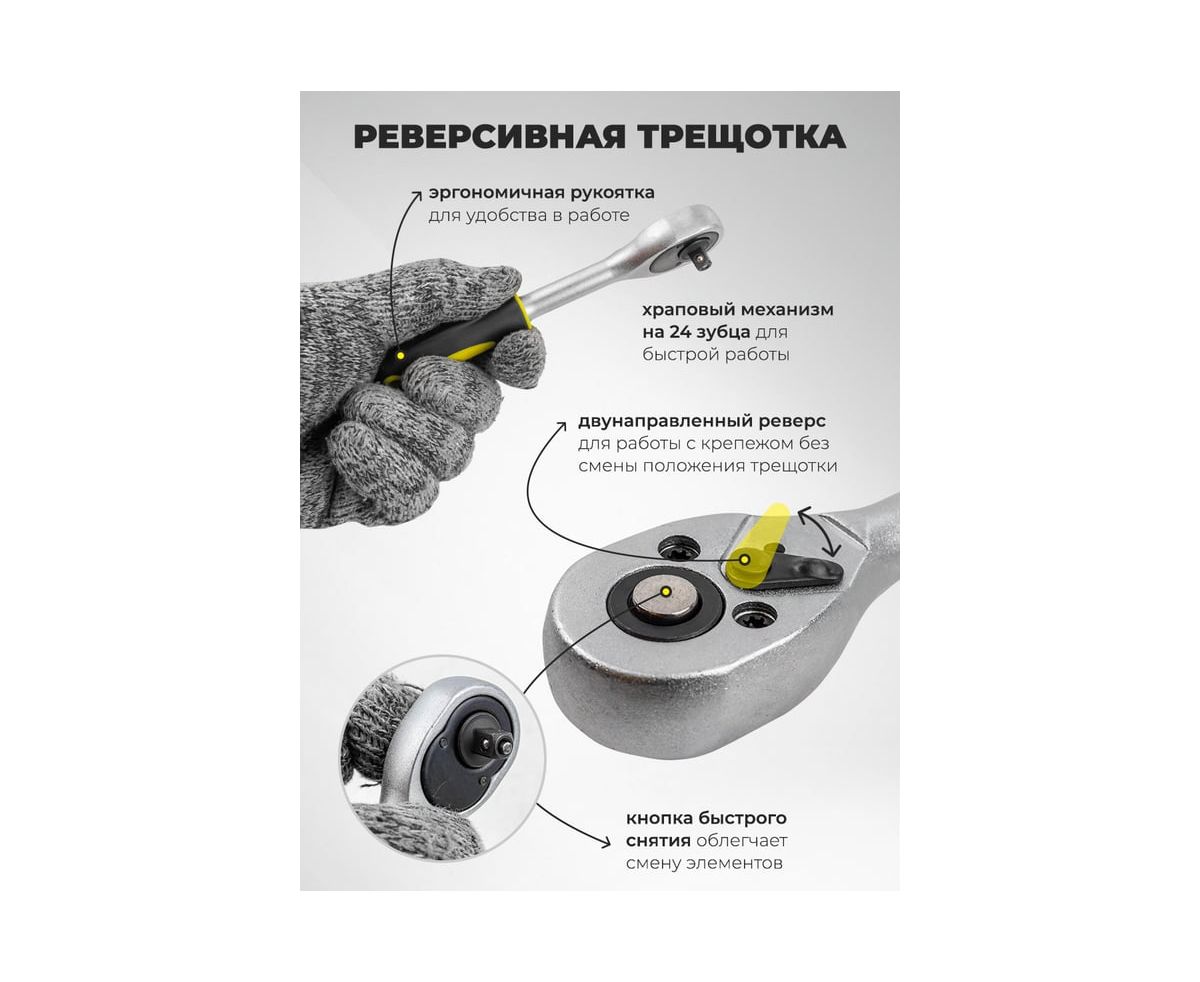 РЕВЕРСИВНАЯ ТРЕЩОТКА

эргономичная рукоятка для удобства в работе

храповый механизм на 24 зубца для быстрой работы

двунаправленный реверс для работы с крепежом без смены положения трещотки

кнопка быстрого снятия облегчает смену элементов