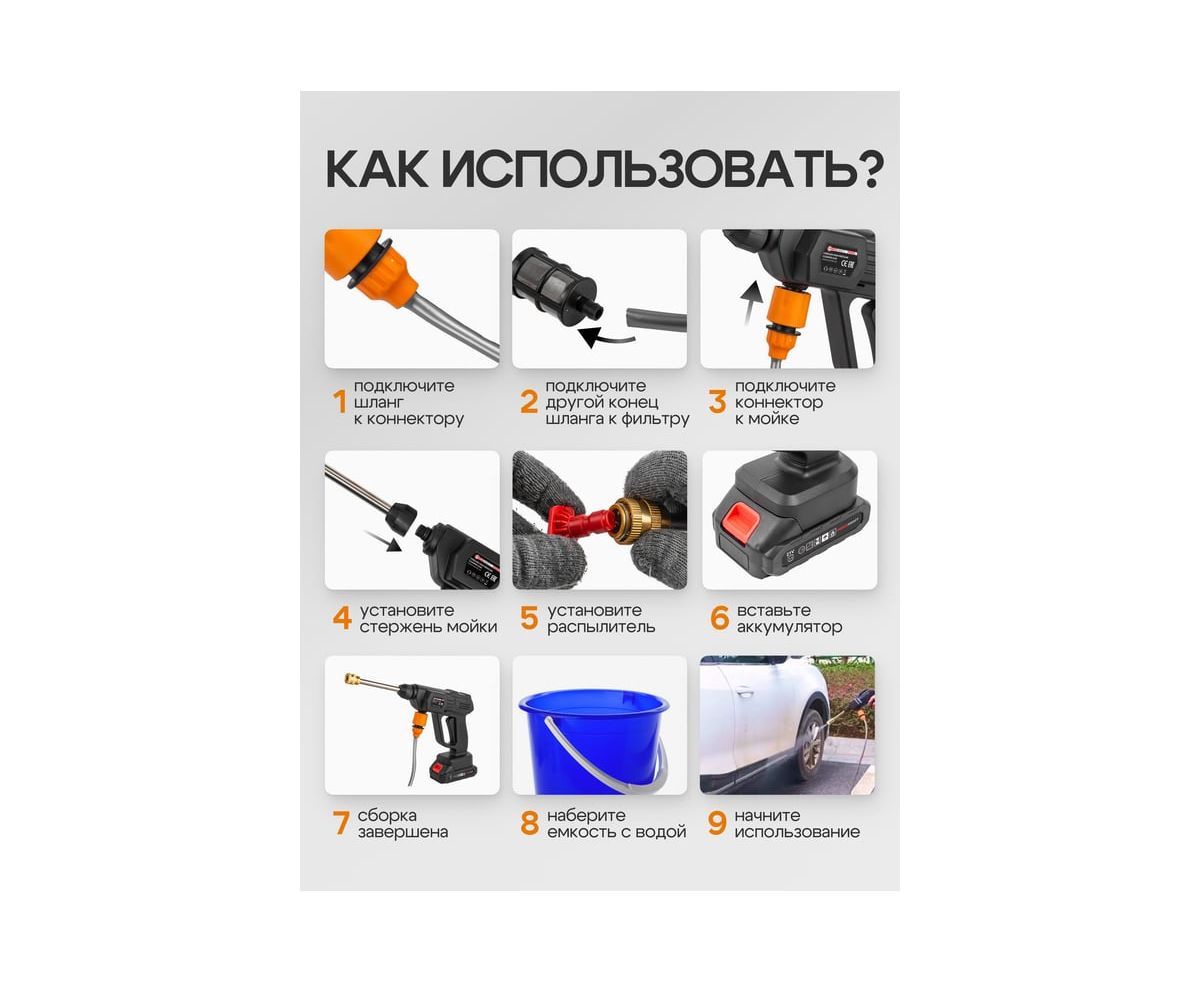 КАК ИСПОЛЬЗОВАТЬ?

1 подключите шланг к коннектору

2 подключите другой конец шланга к фильтру

3 подключите коннектор к мойке

4 установите стержень мойки

5 установите распылитель

6 вставьте аккумулятор

7 сборка завершена

8 наберите емкость с водой

9 начните использование