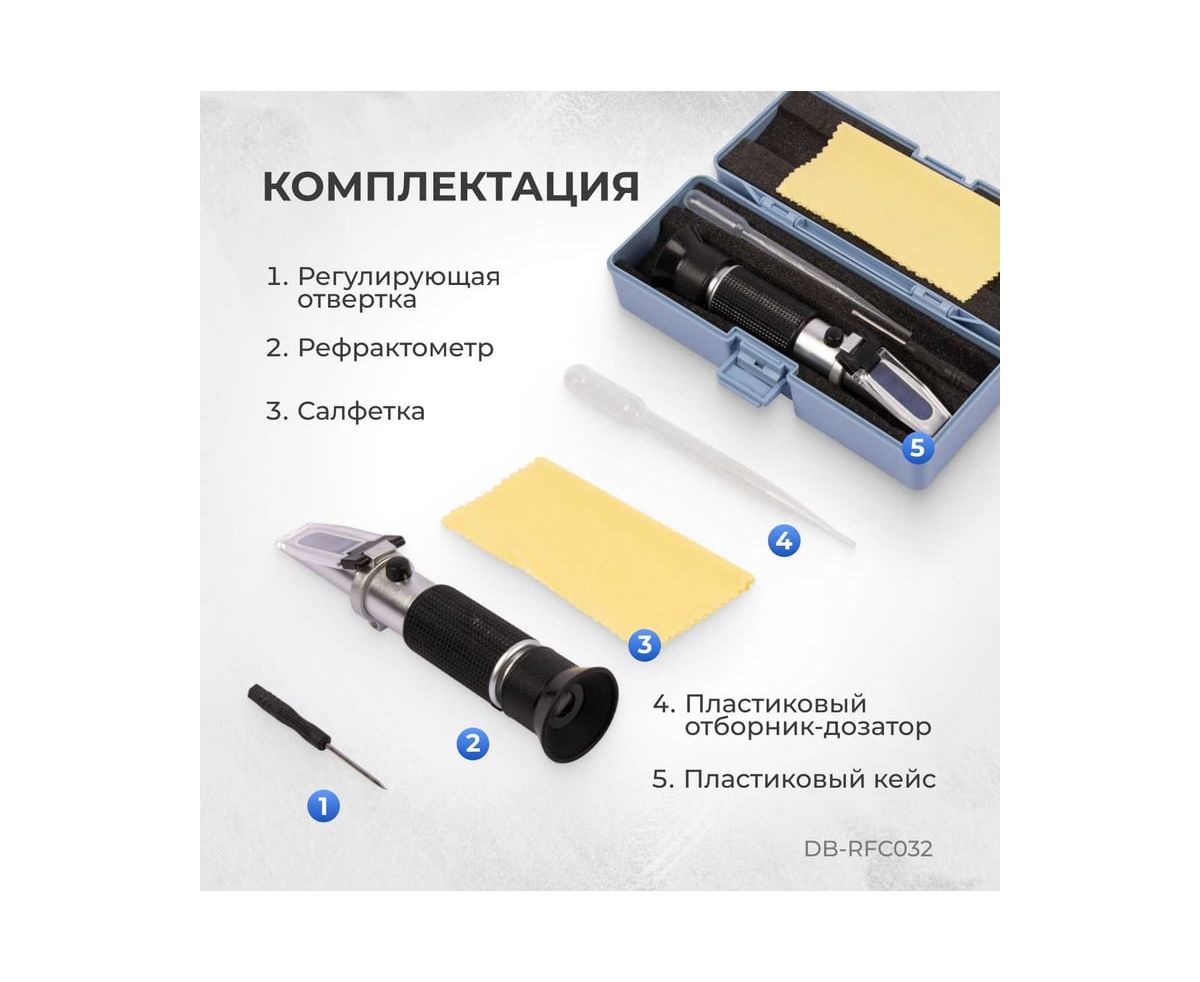 КОМПЛЕКТАЦИЯ

1. Регулирующая отвертка

2. Рефрактометр

3. Салфетка

5

4

3

2

1

4. Пластиковый отборник-дозатор

5. Пластиковый кейс

DB-RFC032