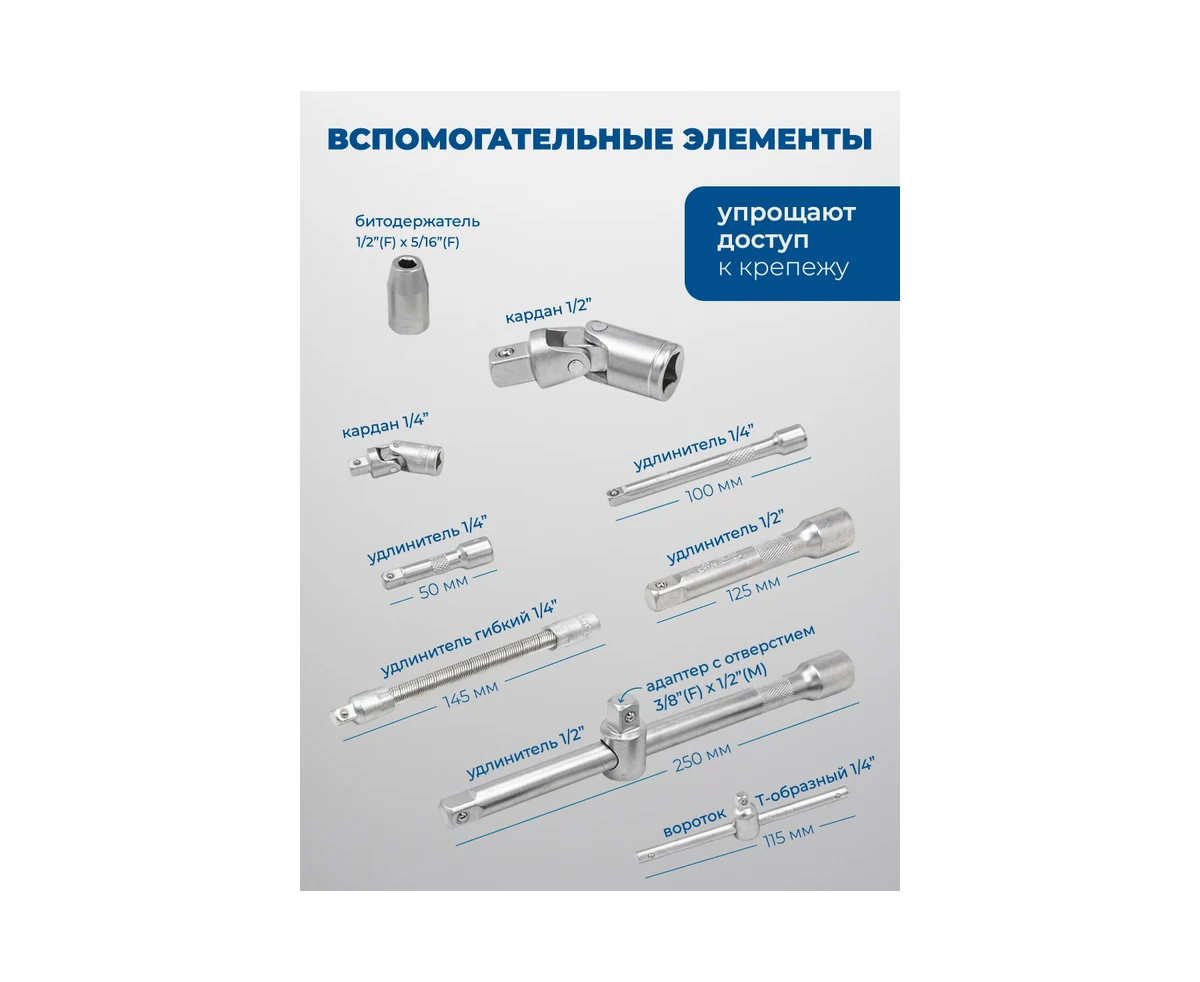 ВСПОМОГАТЕЛЬНЫЕ ЭЛЕМЕНТЫ

упрощают доступ к крепежу

битодержатель 1/2"(F) x 5/16"(F)

кардан 1/2"

кардан 1/4"

удлинитель 1/4"
100 мм

удлинитель 1/4"
50 мм

удлинитель 1/2"
125 мм

удлинитель гибкий 1/4"
145 мм

адаптер с отверстием 3/8"(F) x 1/2"(M)

удлинитель 1/2"
250 мм

вороток Т-образный 1/4"
115 мм