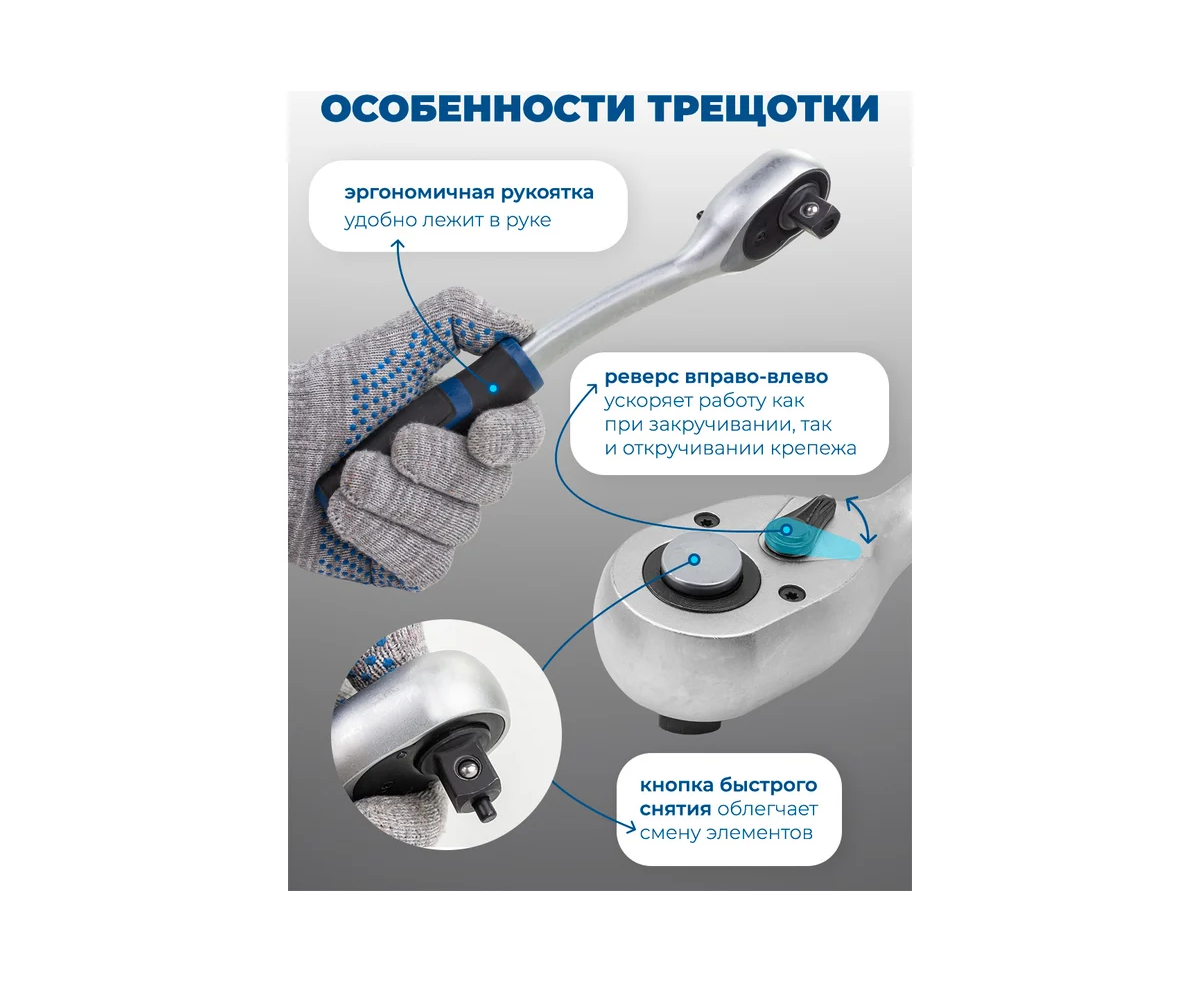 ОСОБЕННОСТИ ТРЕЩОТКИ

эргономичная рукоятка
удобно лежит в руке

реверс вправо-влево
ускоряет работу как при закручивании, так и откручивании крепежа

кнопка быстрого снятия облегчает смену элементов