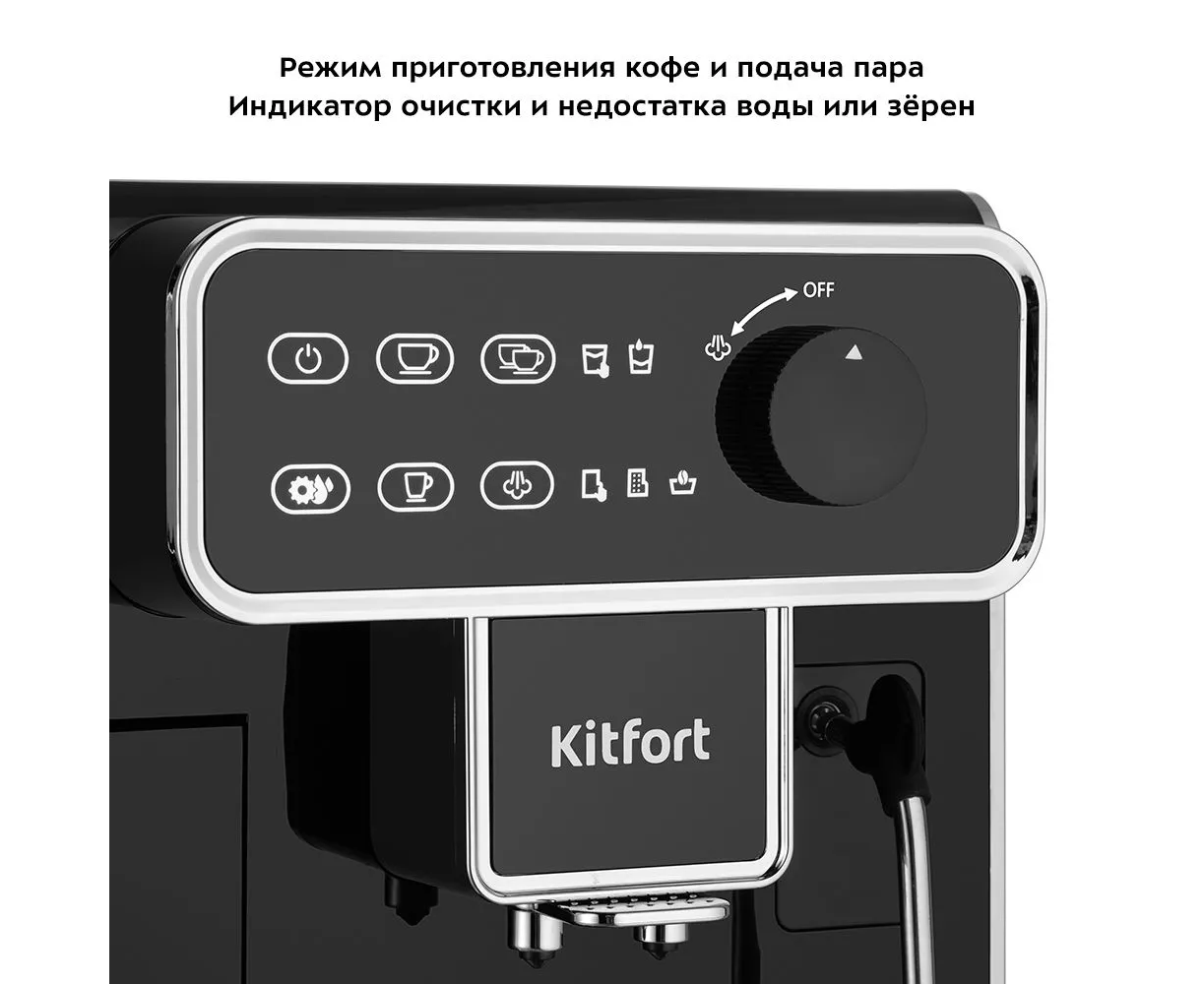 Режим приготовления кофе и подача пара
Индикатор очистки и недостатка воды или зёрен

OFF

Kitfort