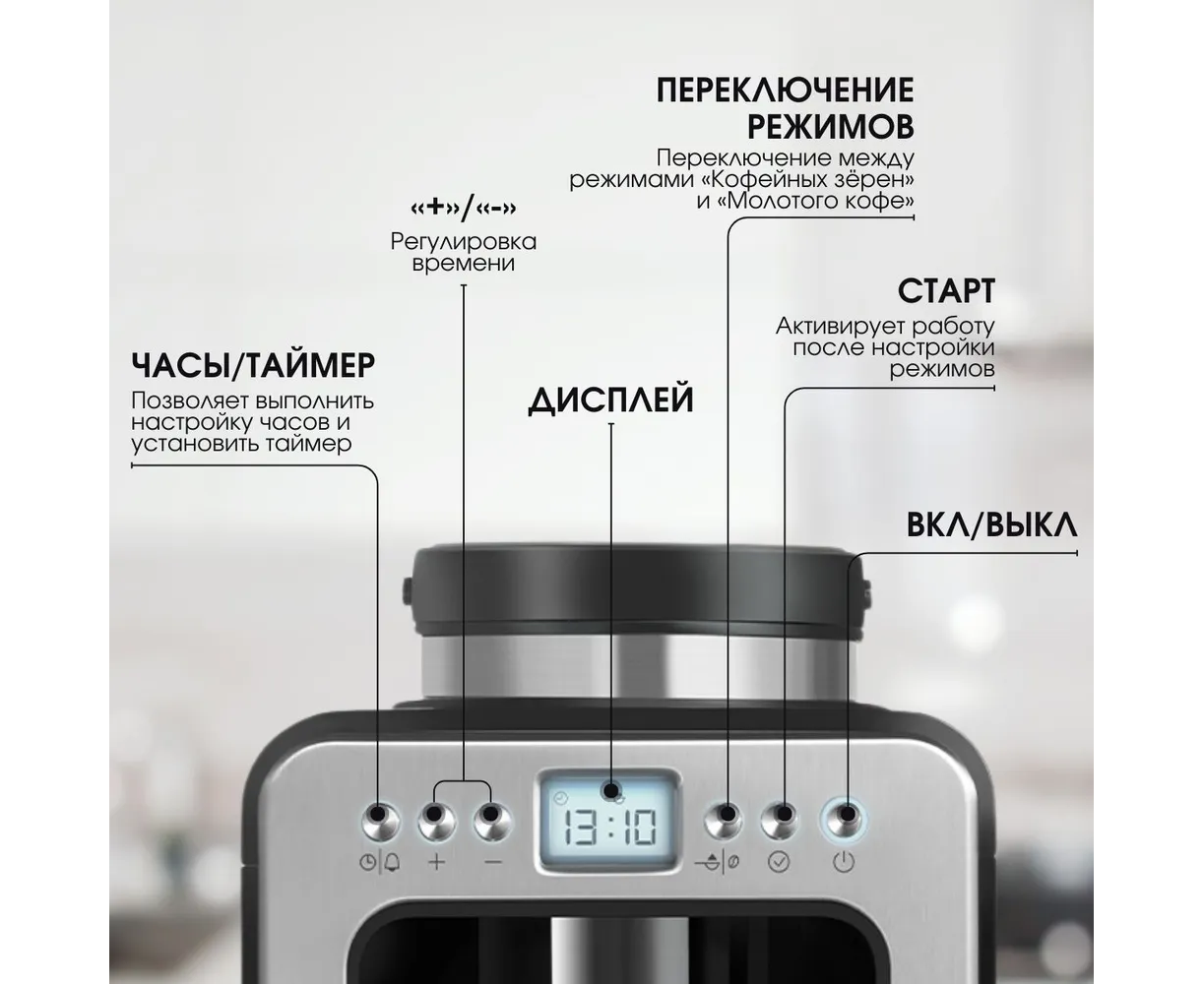 ПЕРЕКЛЮЧЕНИЕ РЕЖИМОВ
Переключение между режимами «Кофейных зёрен» и «Молотого кофе»

«+»/«-»
Регулировка времени

СТАРТ
Активирует работу после настройки режимов

ЧАСЫ/ТАЙМЕР
Позволяет выполнить настройку часов и установить таймер

ДИСПЛЕЙ

ВКЛ/ВЫКЛ

13:10

+ −