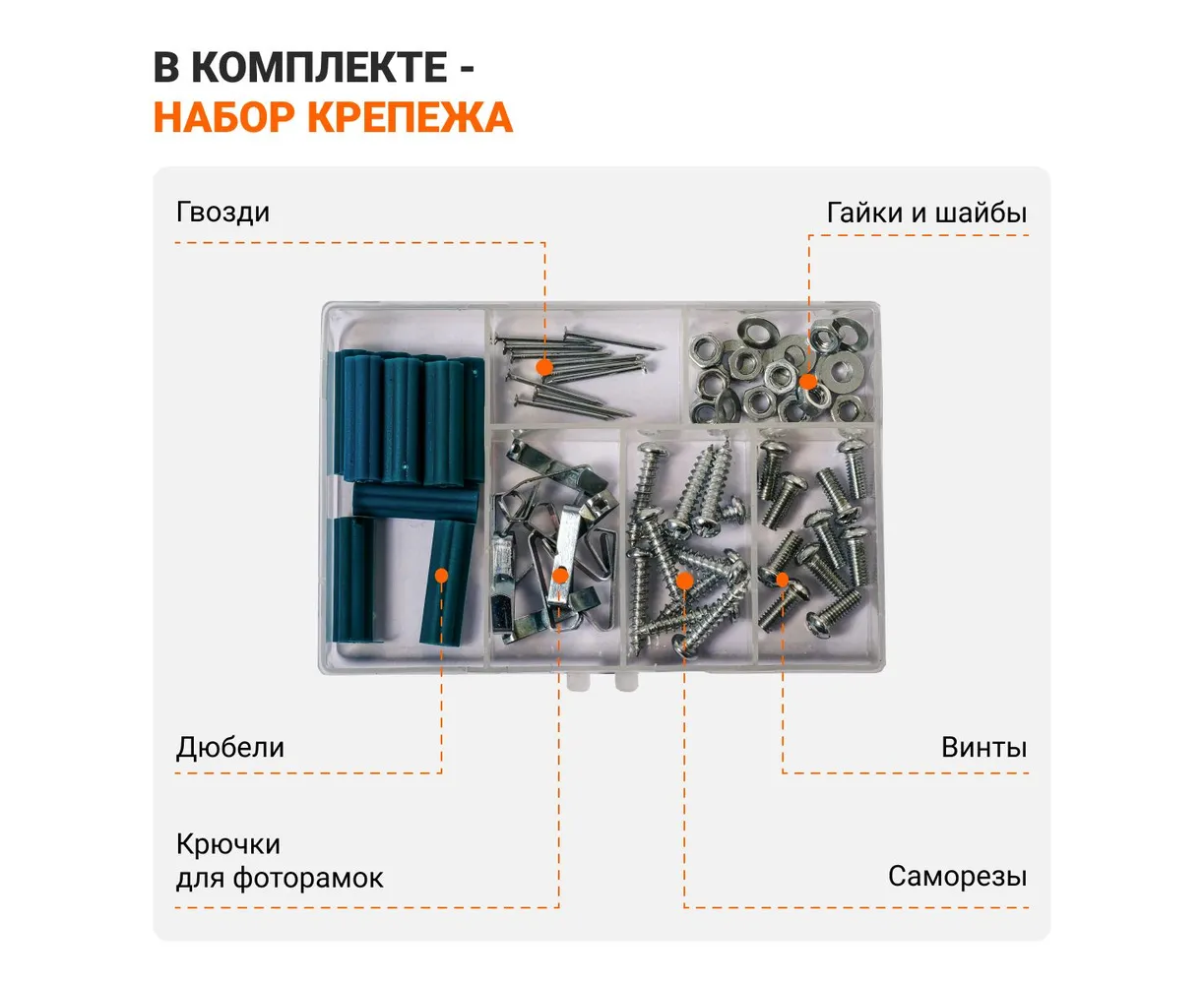 В КОМПЛЕКТЕ -
НАБОР КРЕПЕЖА

Гвозди

Гайки и шайбы

Дюбели

Винты

Крючки
для фоторамок

Саморезы