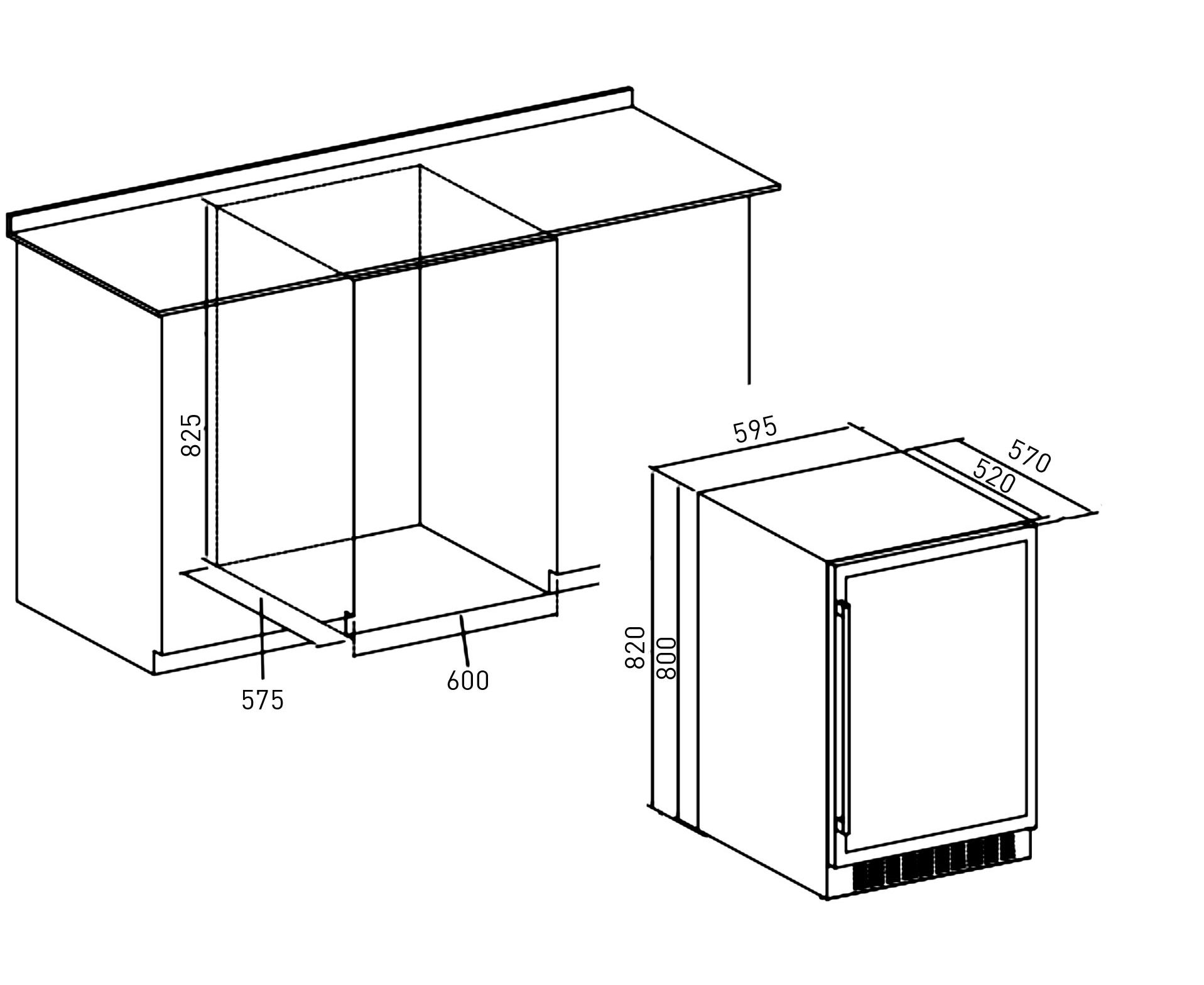 825
575
600
595
570
520
820
800