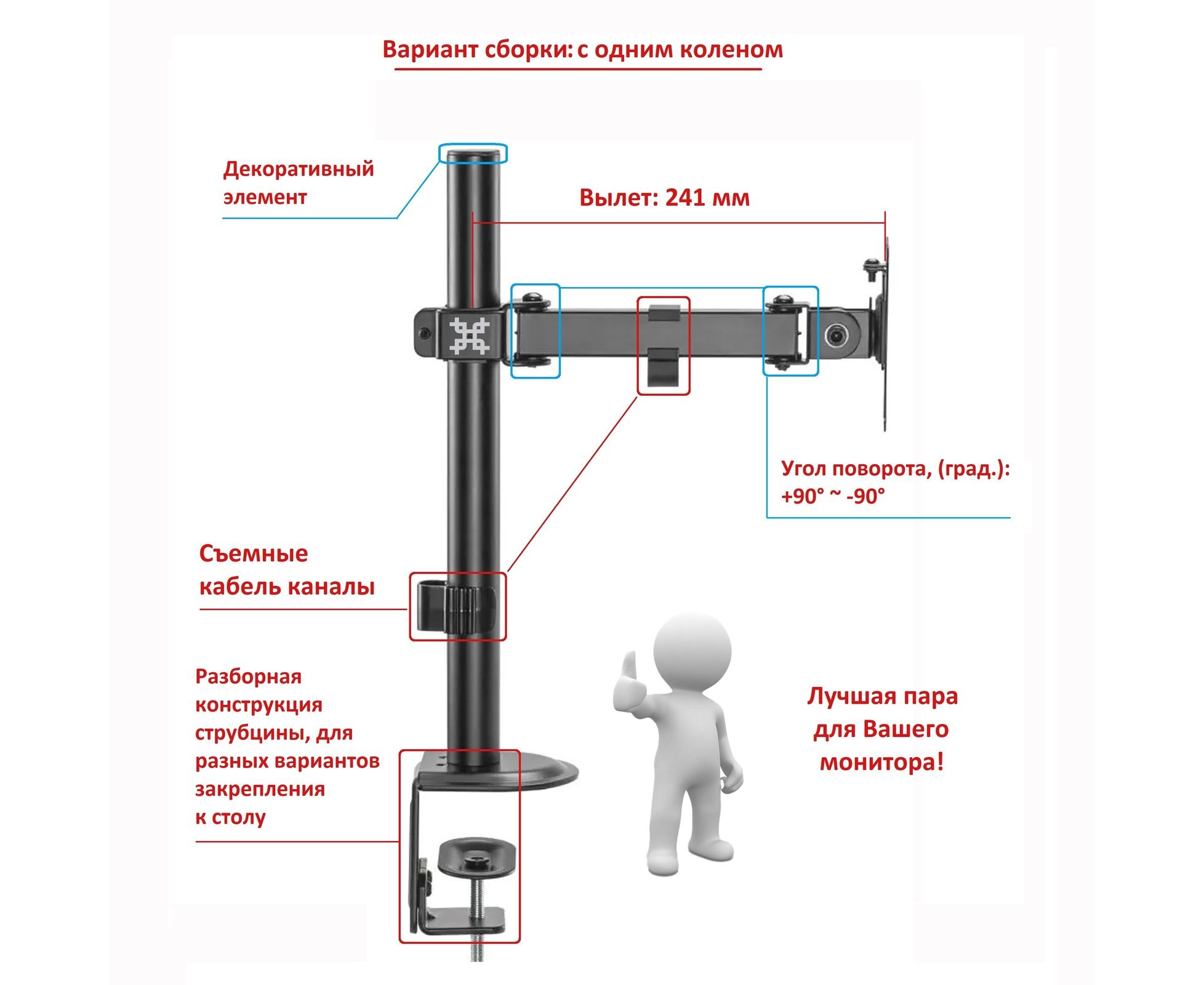 Вариант сборки: с одним коленом

Декоративный элемент

Вылет: 241 мм

Угол поворота, (град.): +90° ~ -90°

Съемные кабель каналы

Разборная конструкция струбцины, для разных вариантов закрепления к столу

Лучшая пара для Вашего монитора!