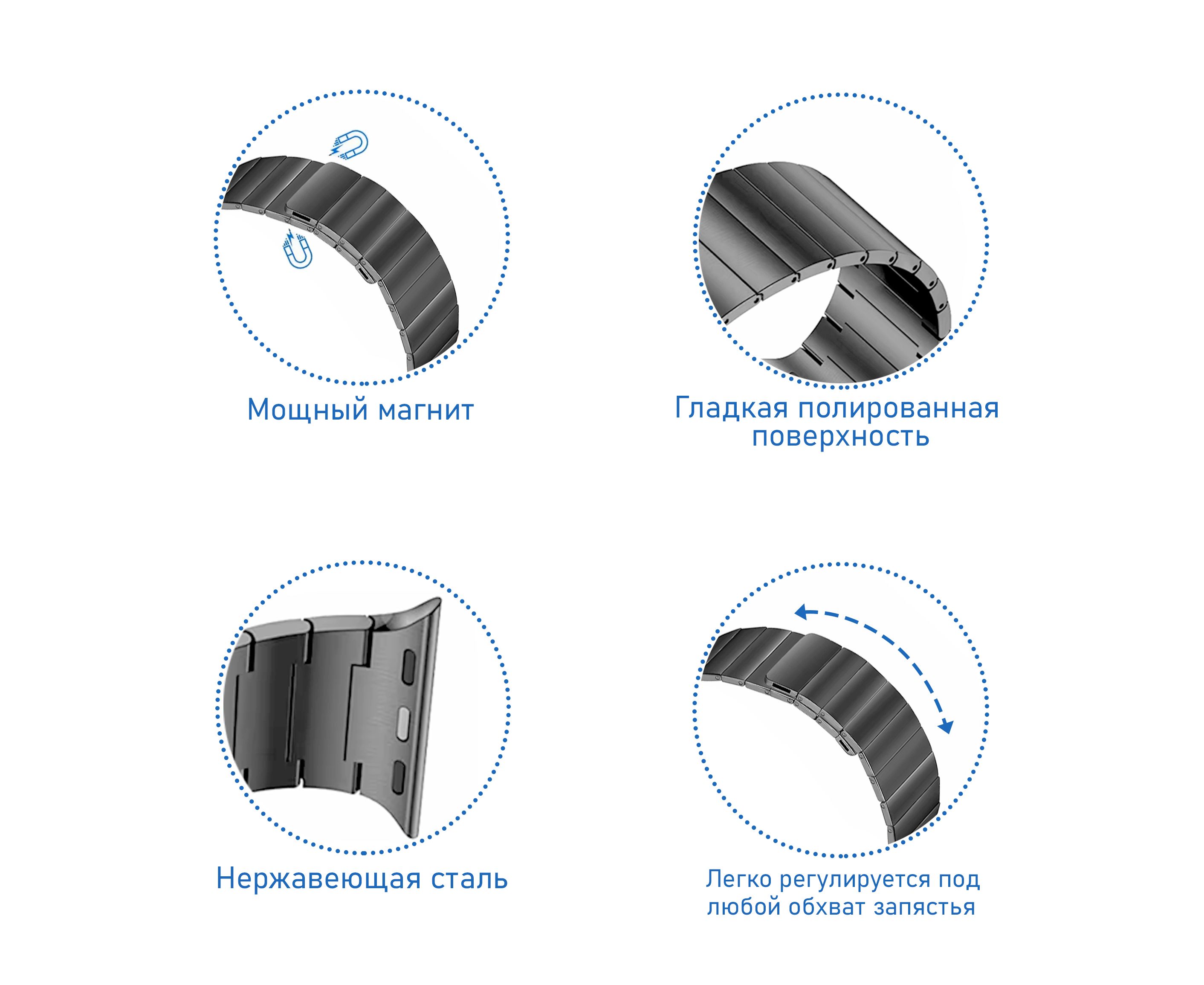 Мощный магнит

Гладкая полированная поверхность

Нержавеющая сталь

Легко регулируется под любой обхват запястья