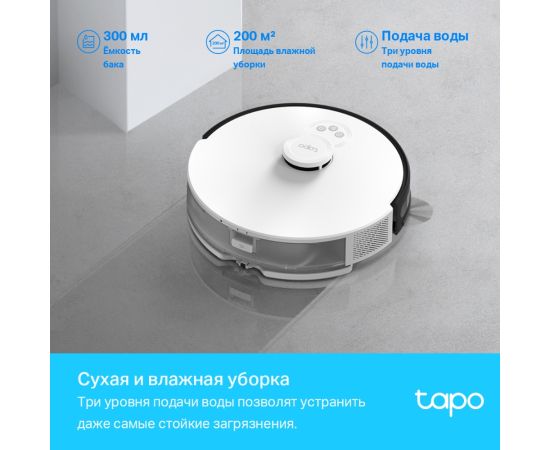 300 мл
Ёмкость бака

200 м²
Площадь влажной уборки

Подача воды
Три уровня подачи воды

tapo

Сухая и влажная уборка
Три уровня подачи воды позволят устранить даже самые стойкие загрязнения.

tapo