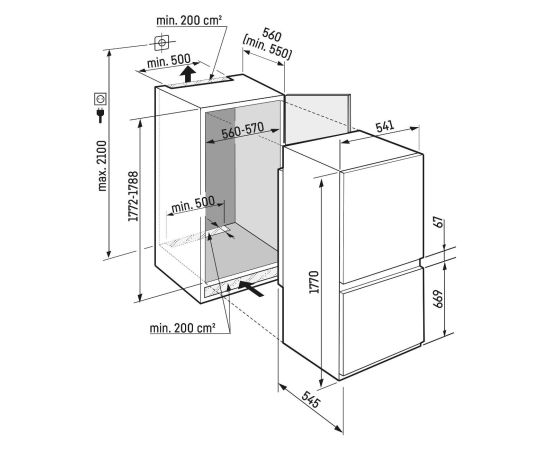 min. 200 cm²

560
(min. 550)

min. 500

max. 2100

560-570

541

1772-1788

min. 500

67

1770

669

min. 200 cm²

545