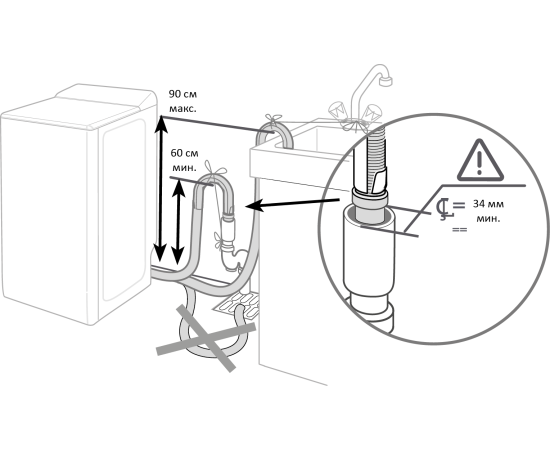 90 см
макс.

60 см
мин.

34 мм
мин.