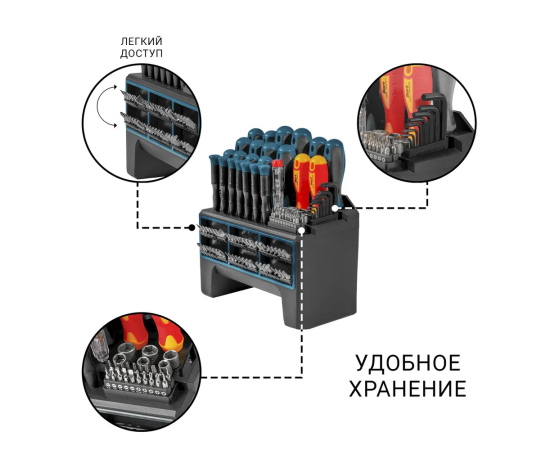 ЛЕГКИЙ ДОСТУП

УДОБНОЕ ХРАНЕНИЕ