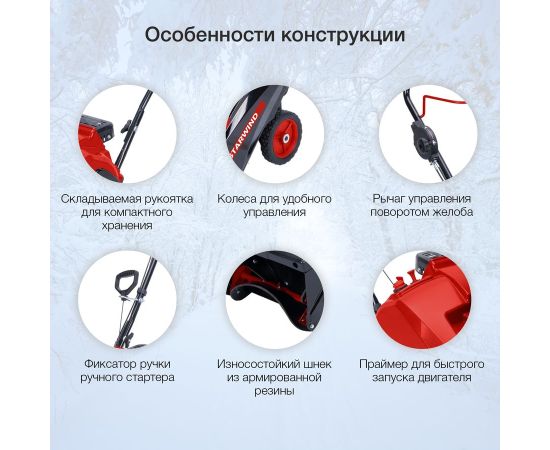 Особенности конструкции

STARWIND

Складываемая рукоятка для компактного хранения

Колеса для удобного управления

Рычаг управления поворотом желоба

Фиксатор ручки ручного стартера

Износостойкий шнек из армированной резины

Праймер для быстрого запуска двигателя