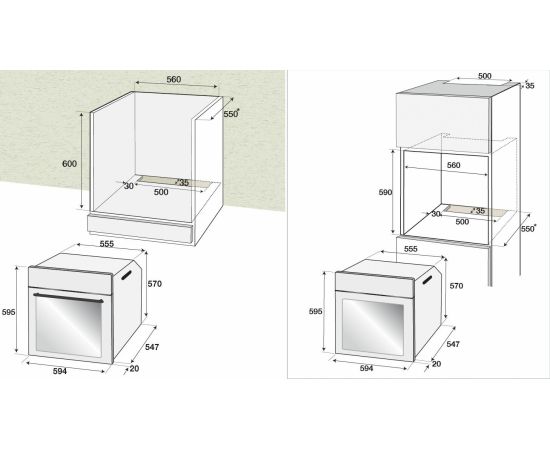 560

550*

600

30

35

500

555

570

595

547

594

20

500

35

560

590

30

35

500

550*

555

570

595

547

594

20