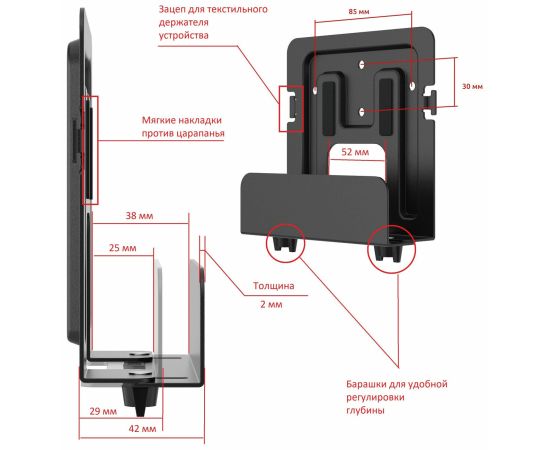 Зацеп для текстильного держателя устройства

85 мм

30 мм

Мягкие накладки против царапанья

52 мм

38 мм

25 мм

Толщина

2 мм

Барашки для удобной регулировки глубины

29 мм

42 мм