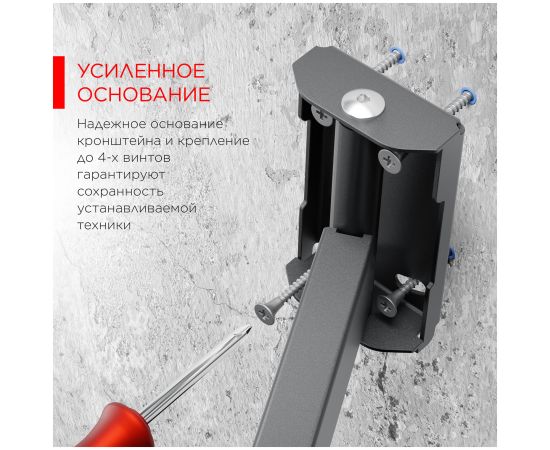 УСИЛЕННОЕ ОСНОВАНИЕ

Надежное основание кронштейна и крепление до 4-х винтов гарантируют сохранность устанавливаемой техники