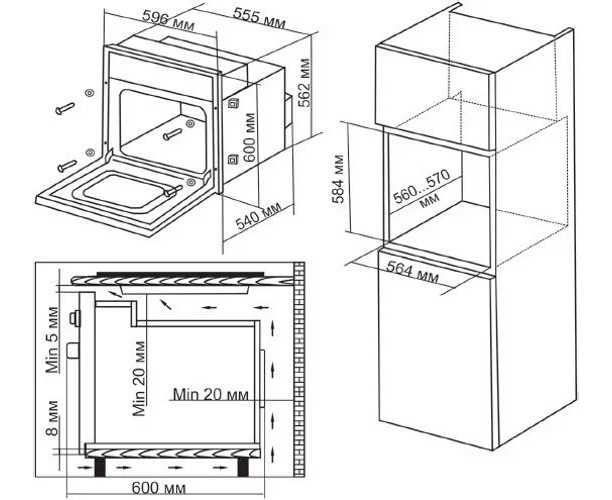 596 мм
555 мм
562 мм
600 мм
540 мм
584 мм
560...570 мм
564 мм
Min 5 мм
Min 20 мм
Min 20 мм
8 мм
600 мм