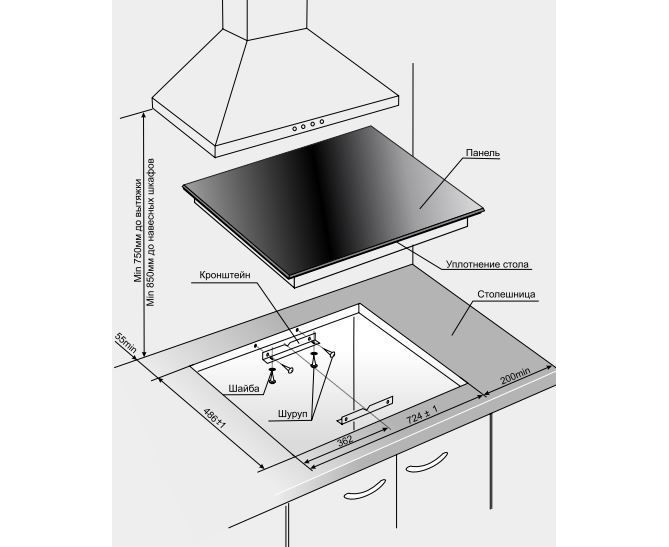 Min 750мм до вытяжки
Min 850мм до навесных шкафов

Панель

Уплотнение стола

Кронштейн

Столешница

55min

Шайба

Шуруп

486±1

362

724 ± 1

200min