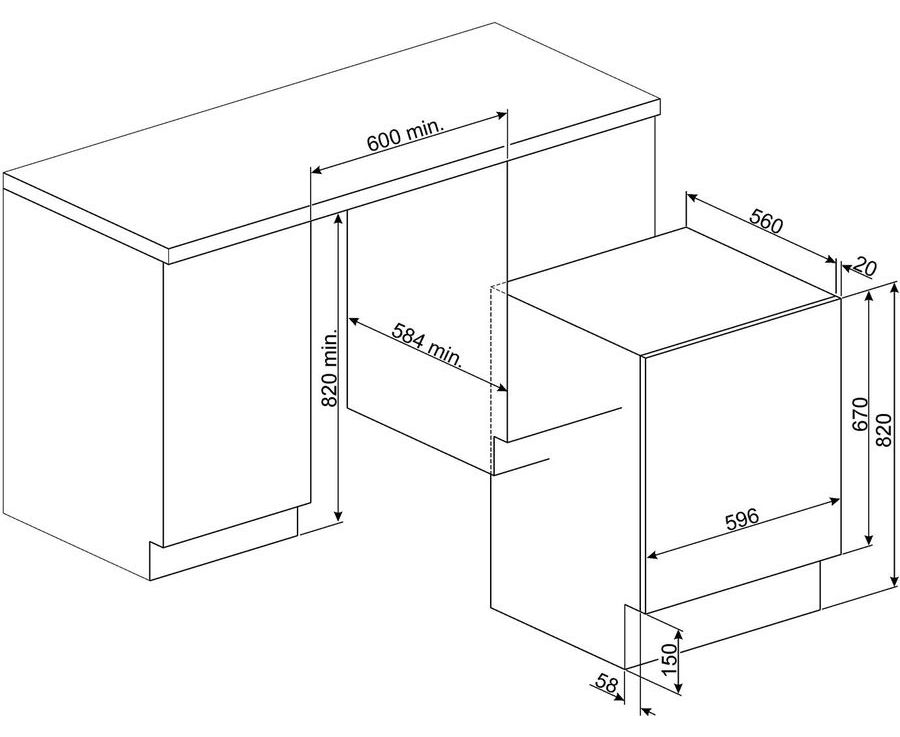 600 min.
820 min.
584 min.
560
20
670
820
596
150
58