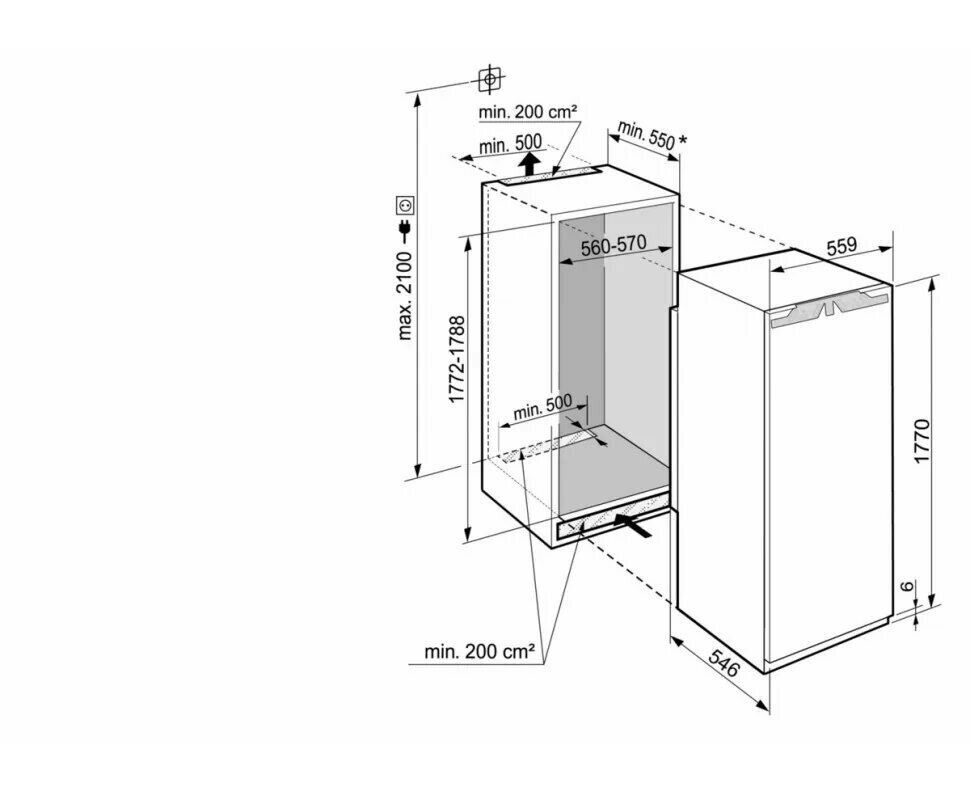 min. 200 cm²
min. 500
min. 550 *
max. 2100
560-570
559
1772-1788
min. 500
1770
6
min. 200 cm²
546