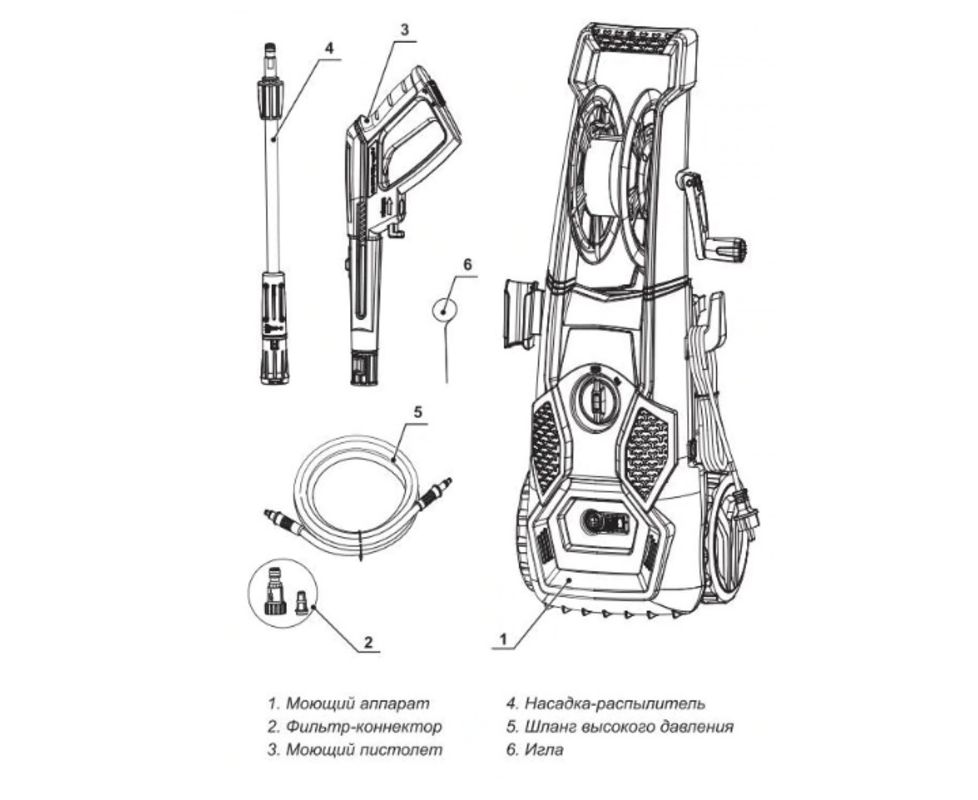 4

3

6

5

2

1

1. Моющий аппарат
2. Фильтр-коннектор
3. Моющий пистолет

4. Насадка-распылитель
5. Шланг высокого давления
6. Игла