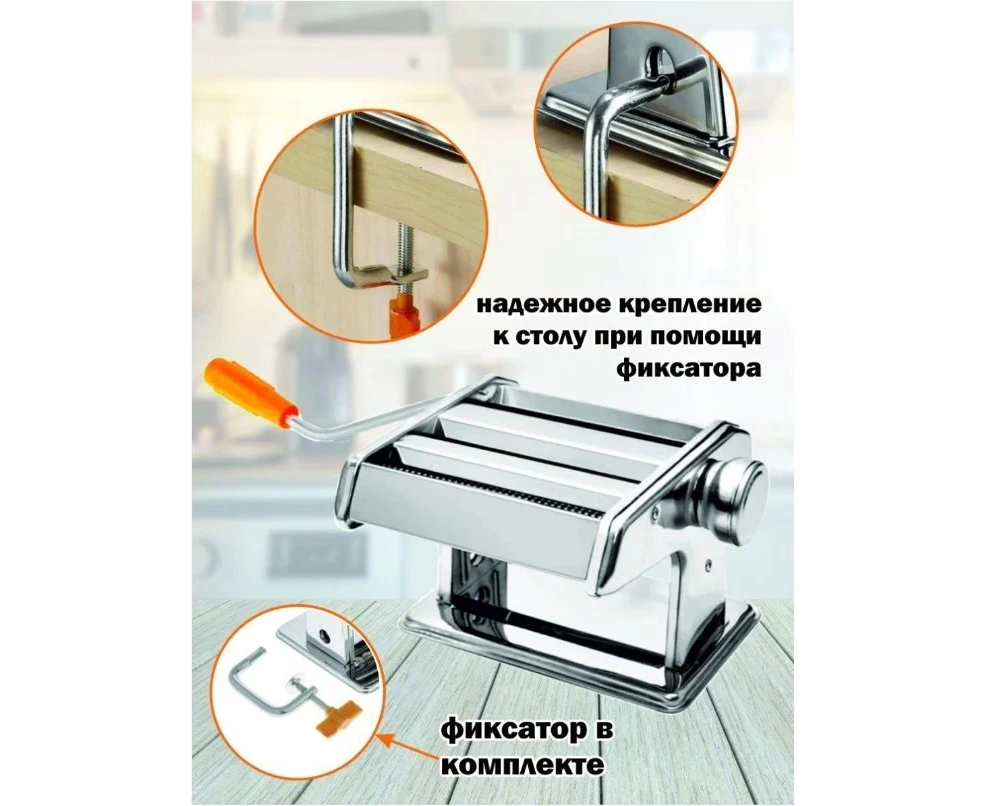 надежное крепление к столу при помощи фиксатора

фиксатор в комплекте